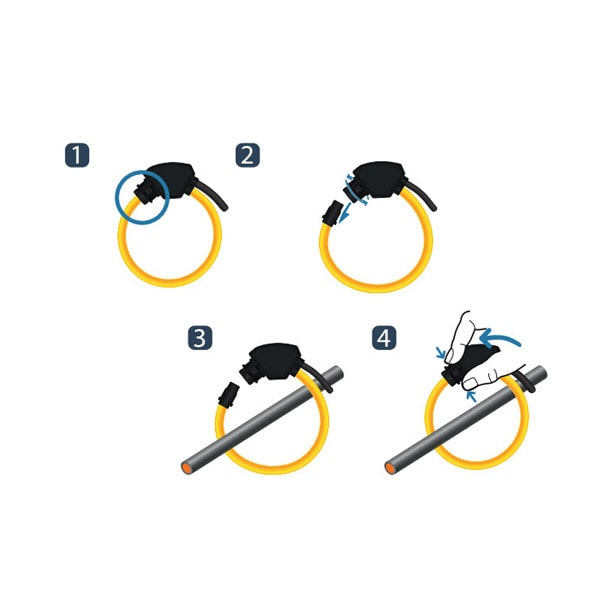 1

2

3

4